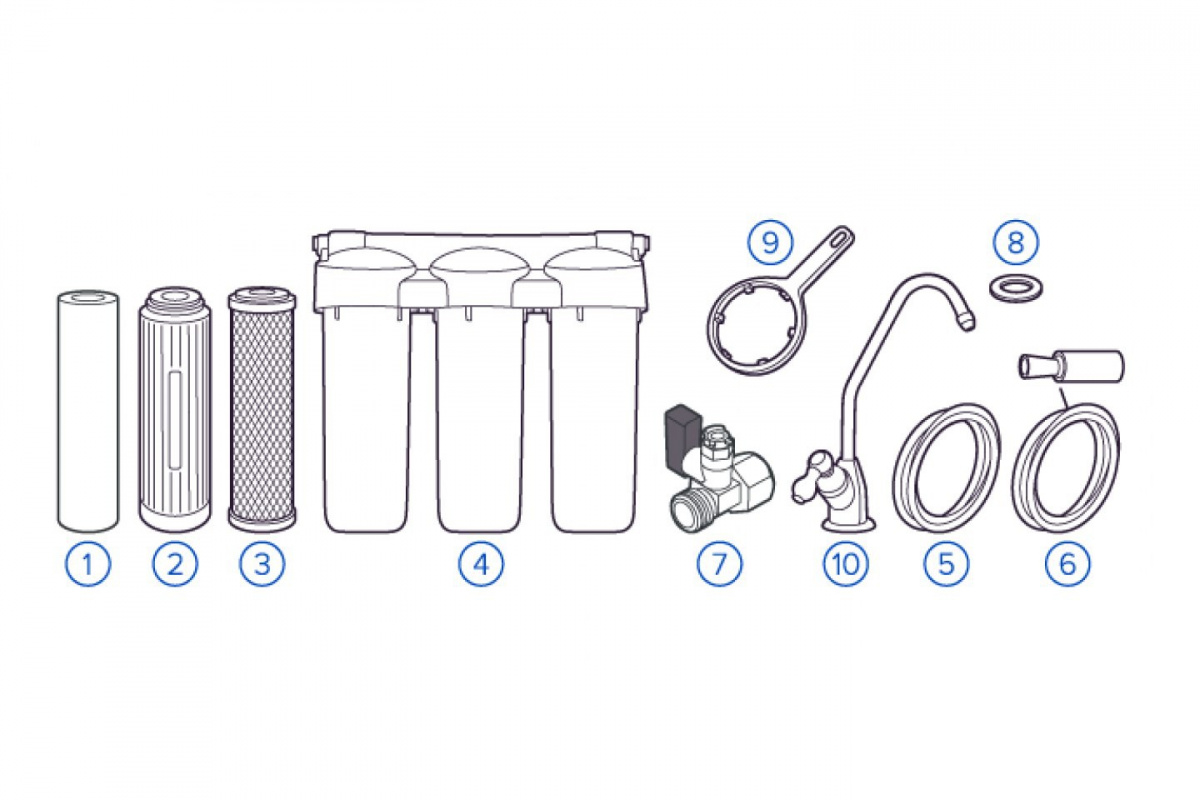 9

8

1

2

3

4

7

10

5

6