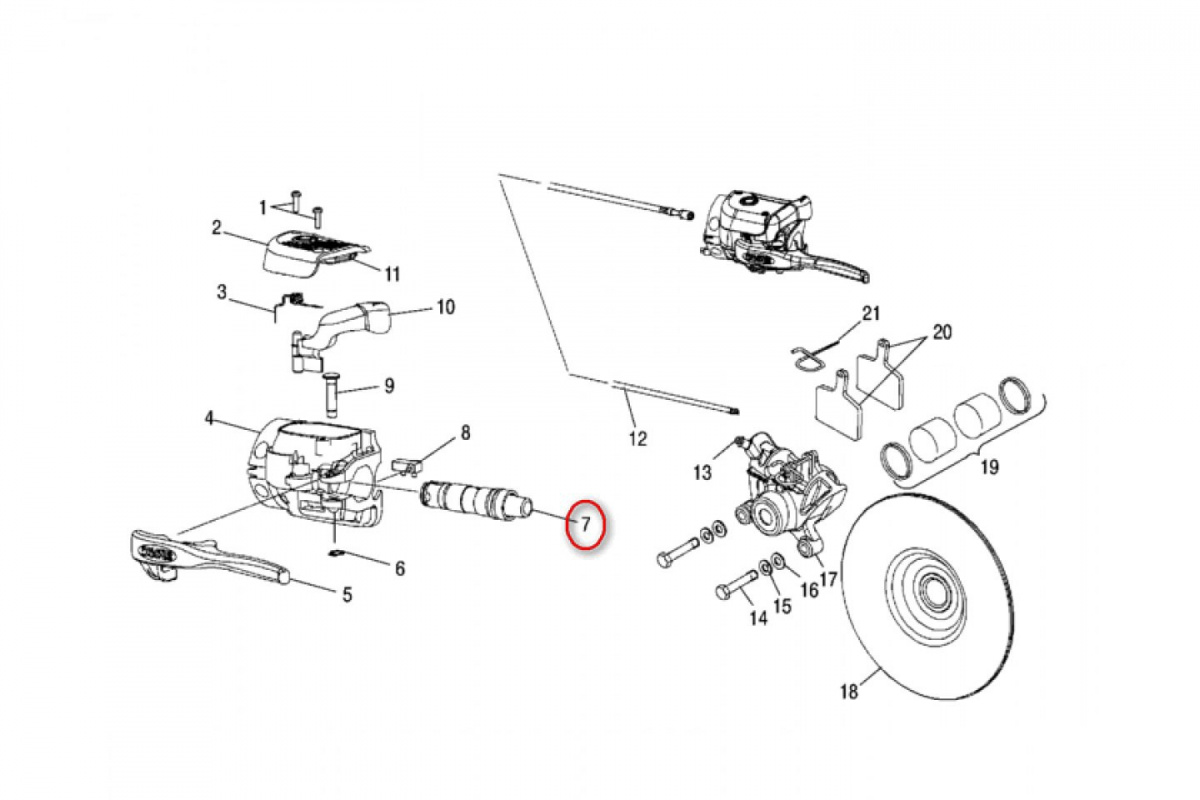 1
2
11
3
10
9
4
8
7
6
5
12
21
20
19
13
17
16
15
14
18