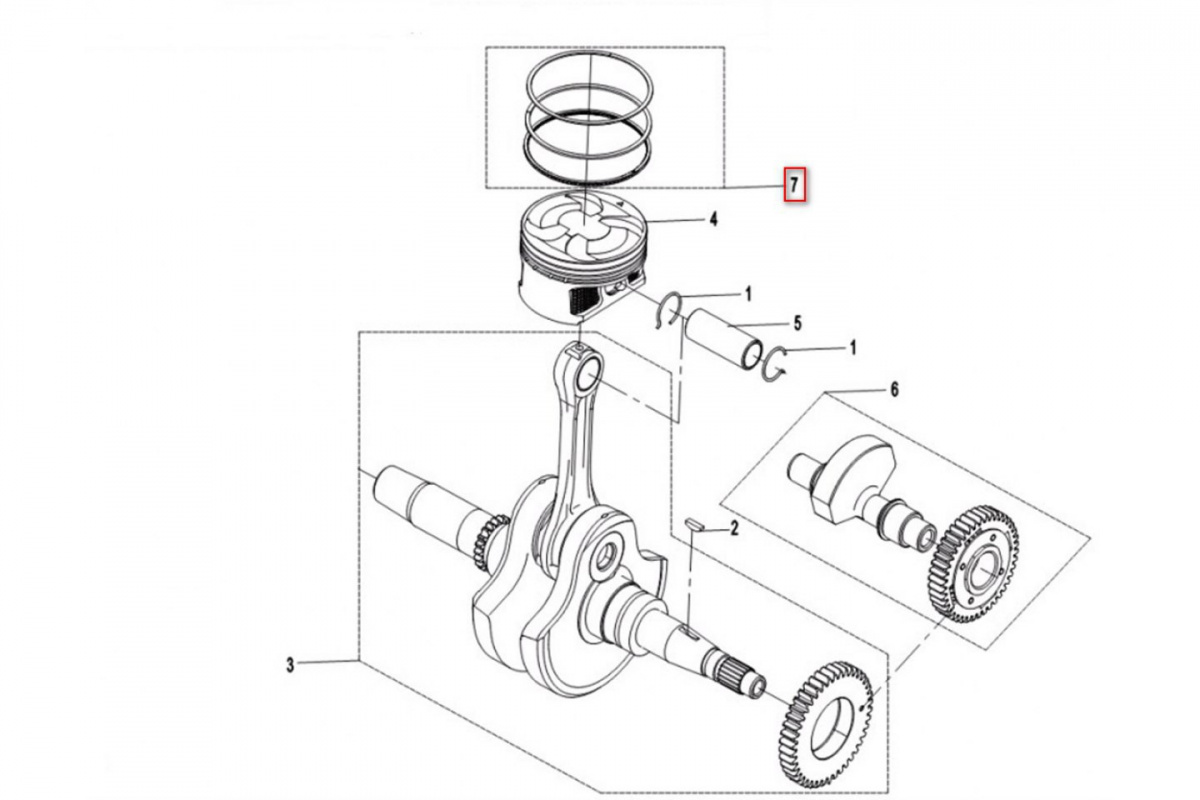 7
4
1
5
1
6
2
3