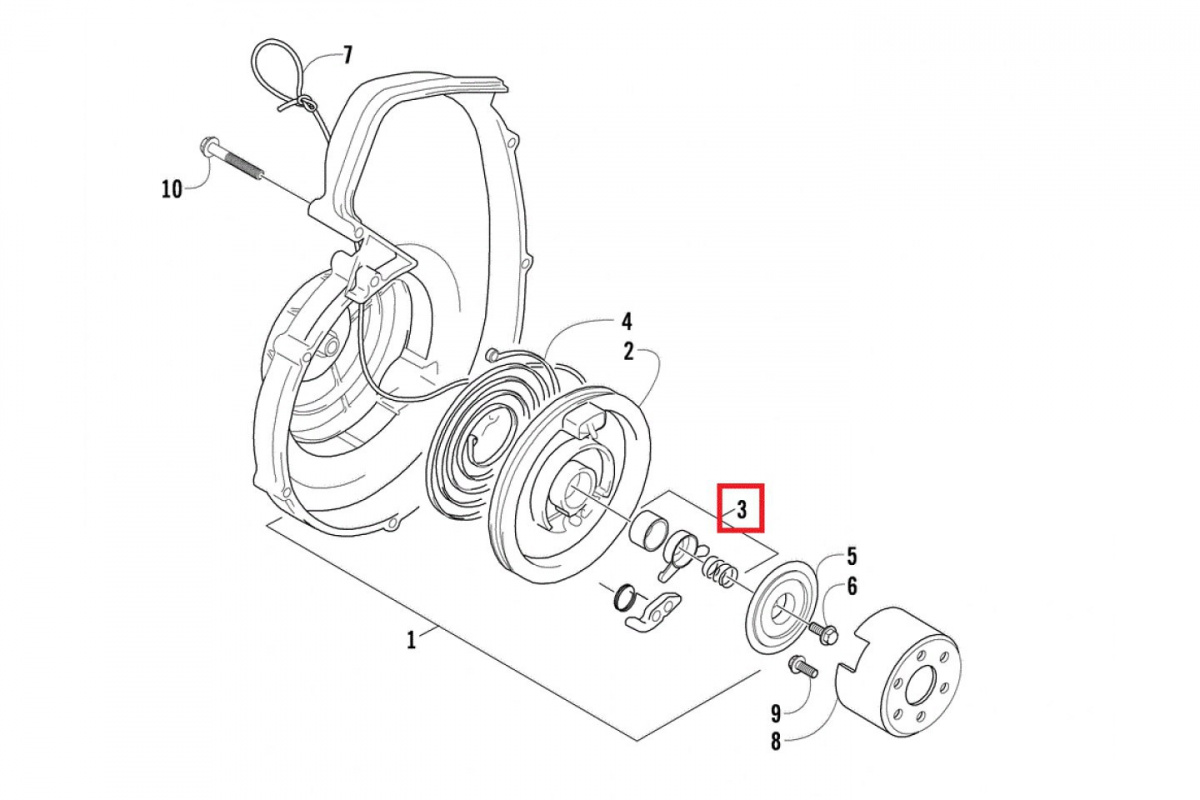 7
10
4
2
3
5
6
1
9
8