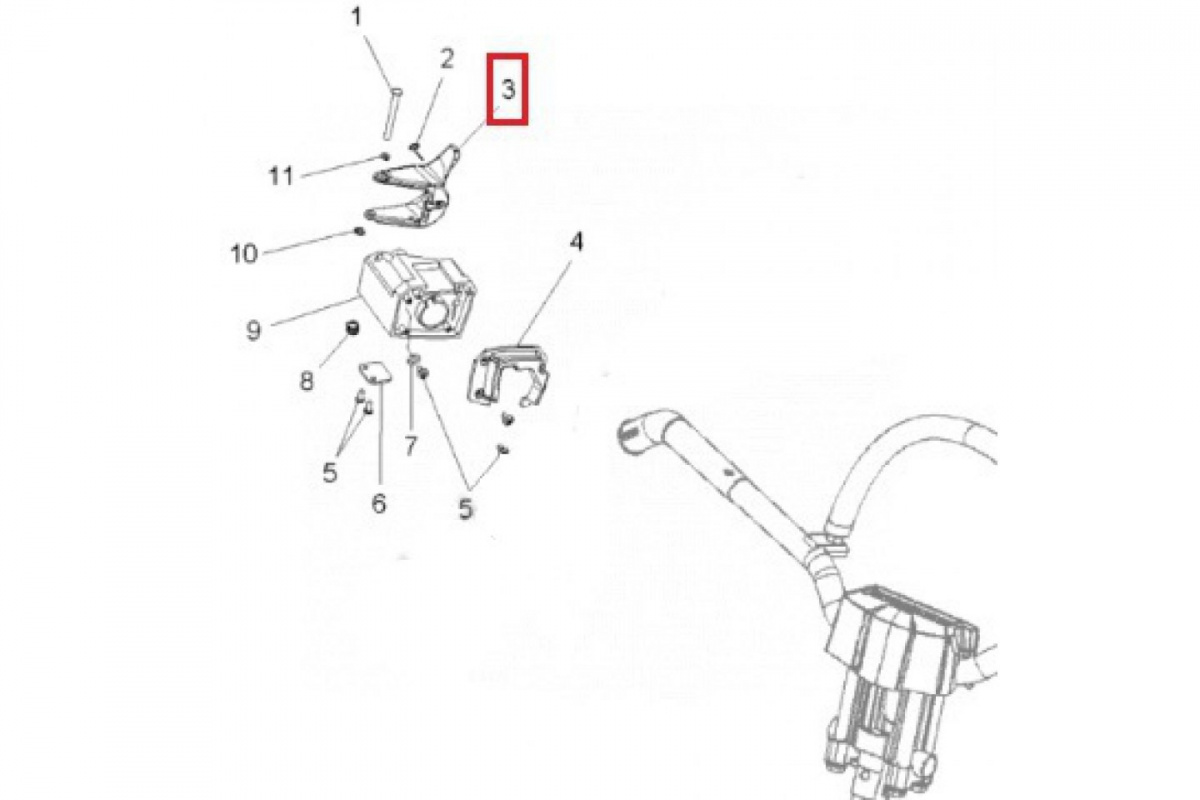 1
2
3
11
10
4
9
8
7
5
6
5