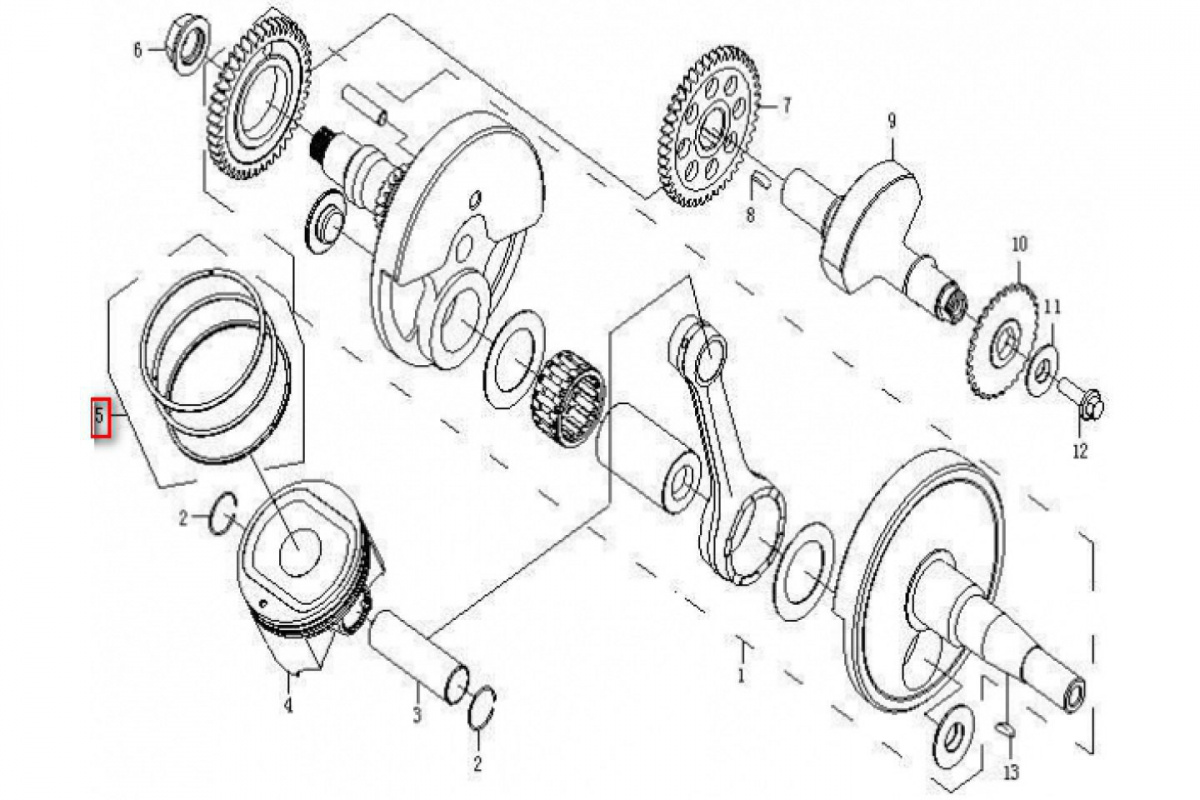 6
7
9
8
10
11
12
5
2
4
3
2
1
13