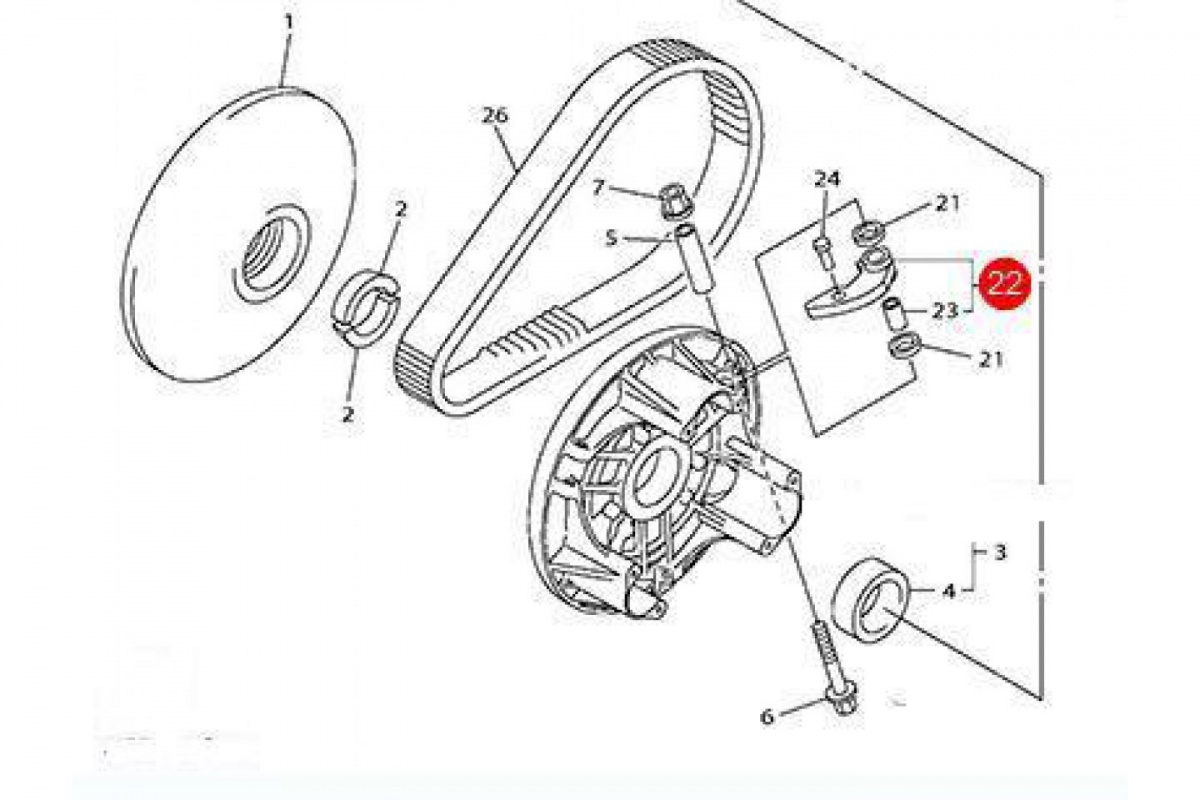 1
26
2
2
7
5
24
21
22
23
21
3
4
6