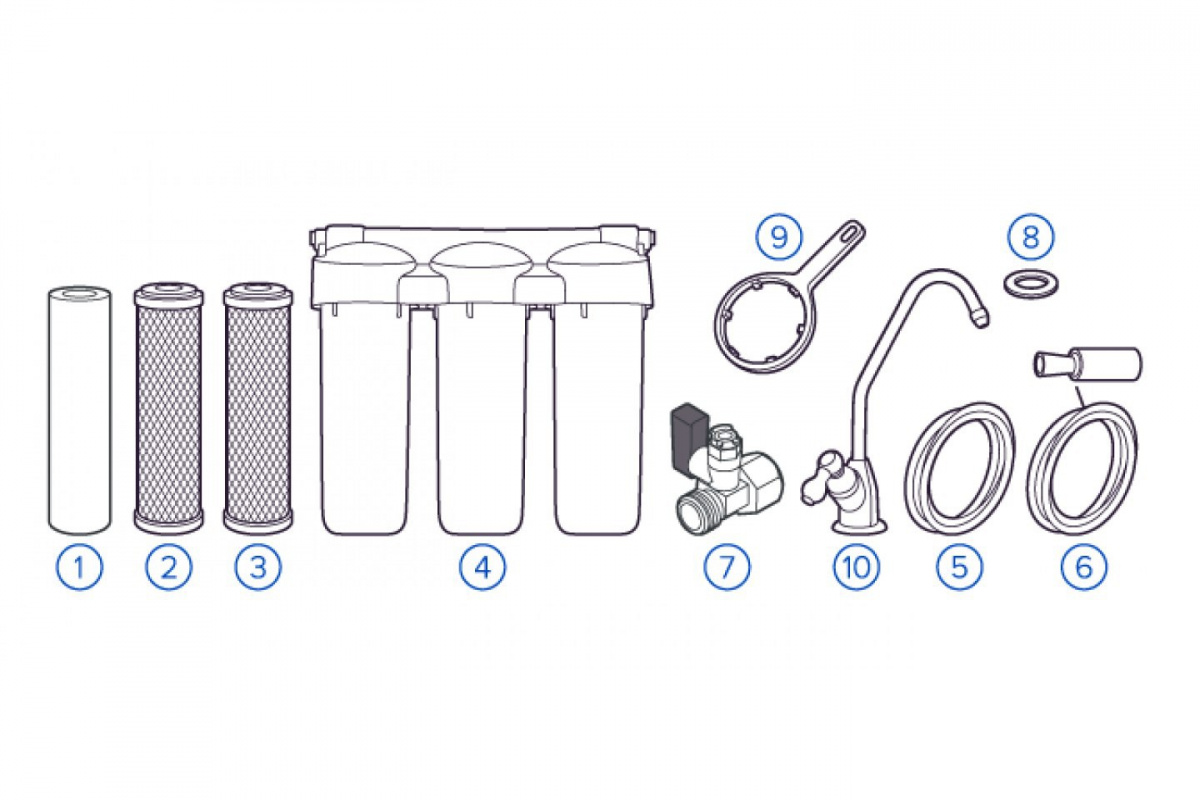 9
8
1
2
3
4
7
10
5
6