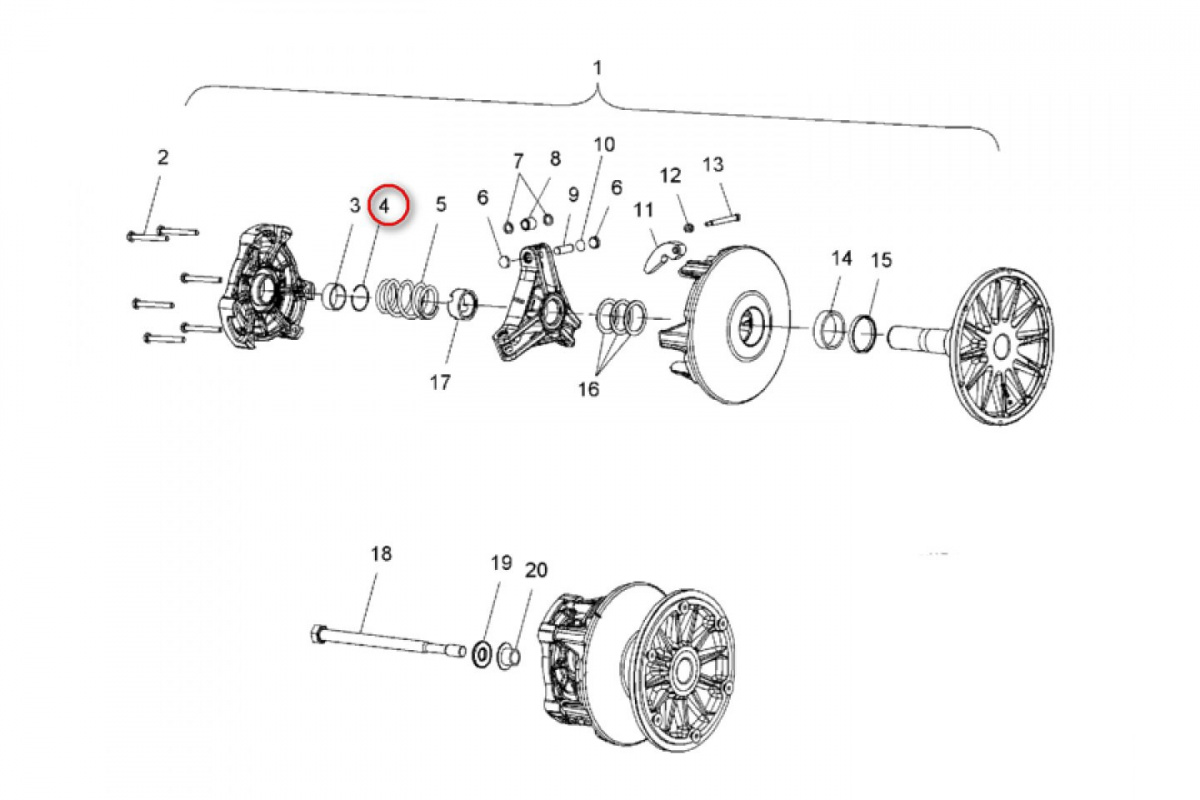 1
2
3
4
5
6
7
8
9
10
6
11
12
13
14
15
17
16
18
19
20