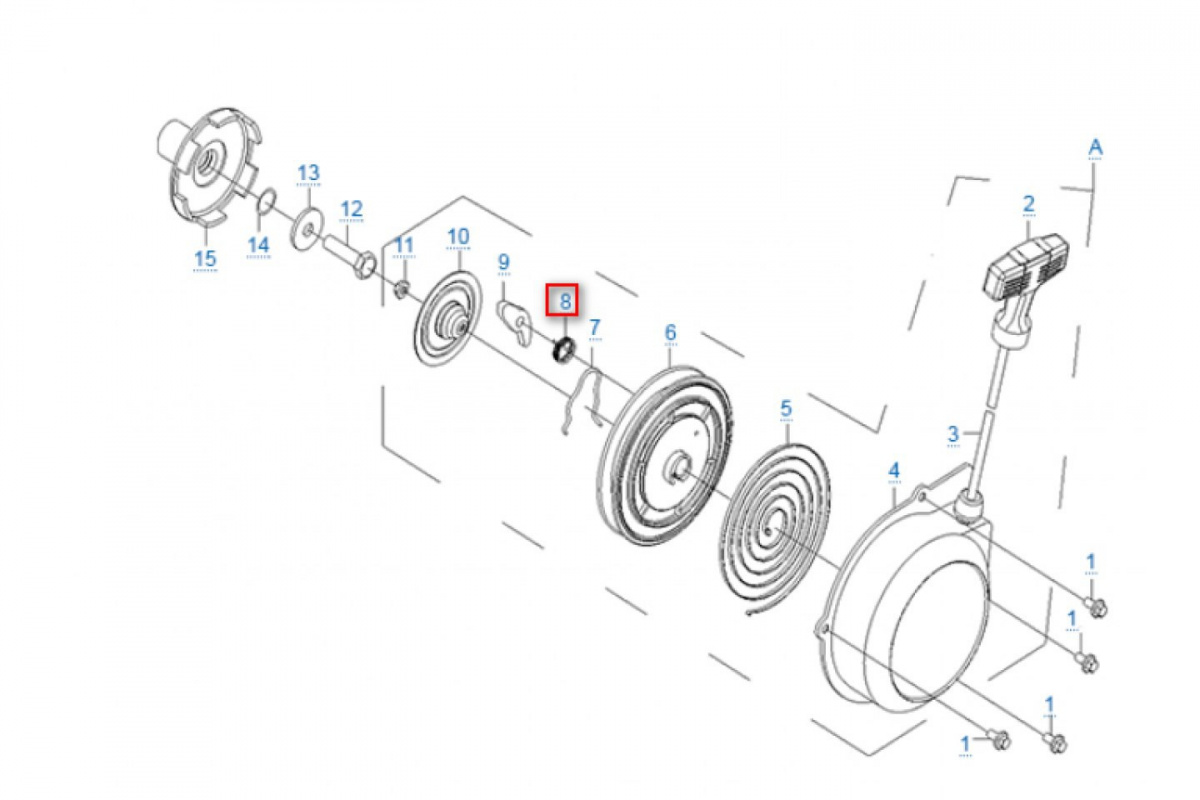 A
2
13
12
15
14
11
10
9
8
7
6
5
3
4
1
1
1
1