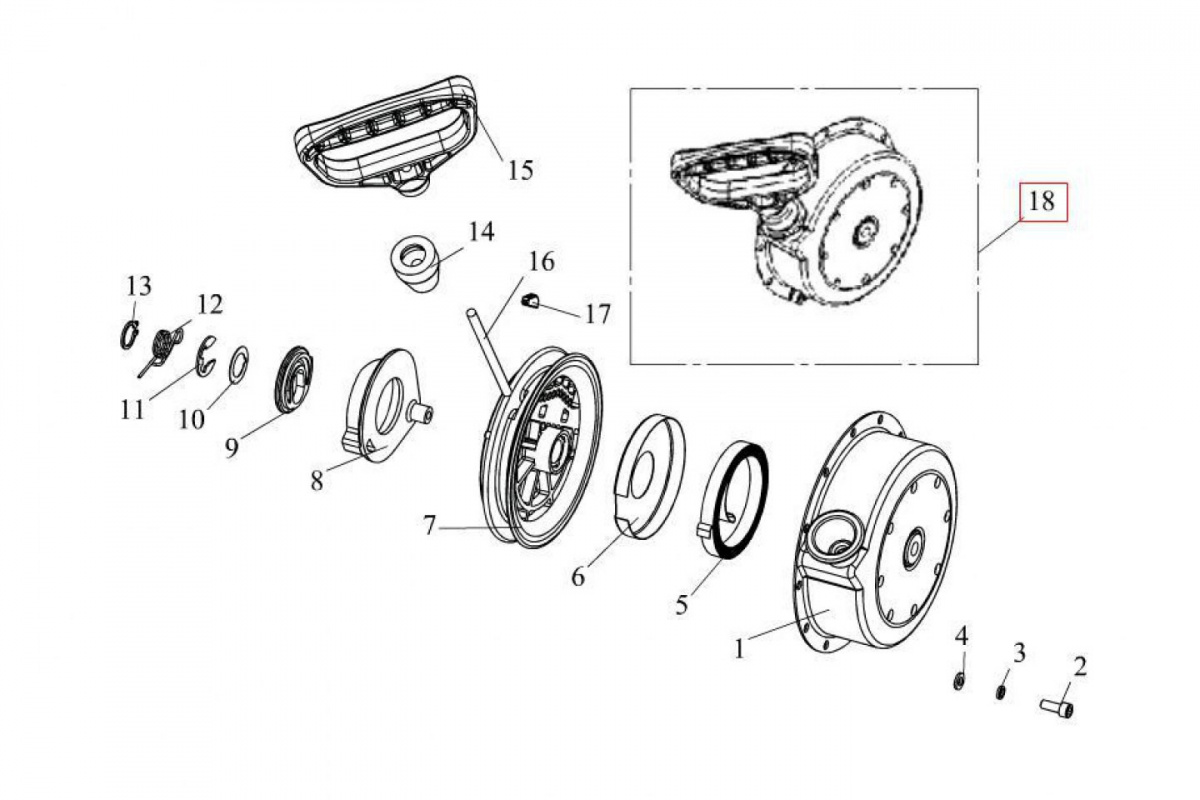 15

18

14

16

13

12

17

11

10

9

8

7

6

5

1

4

3

2