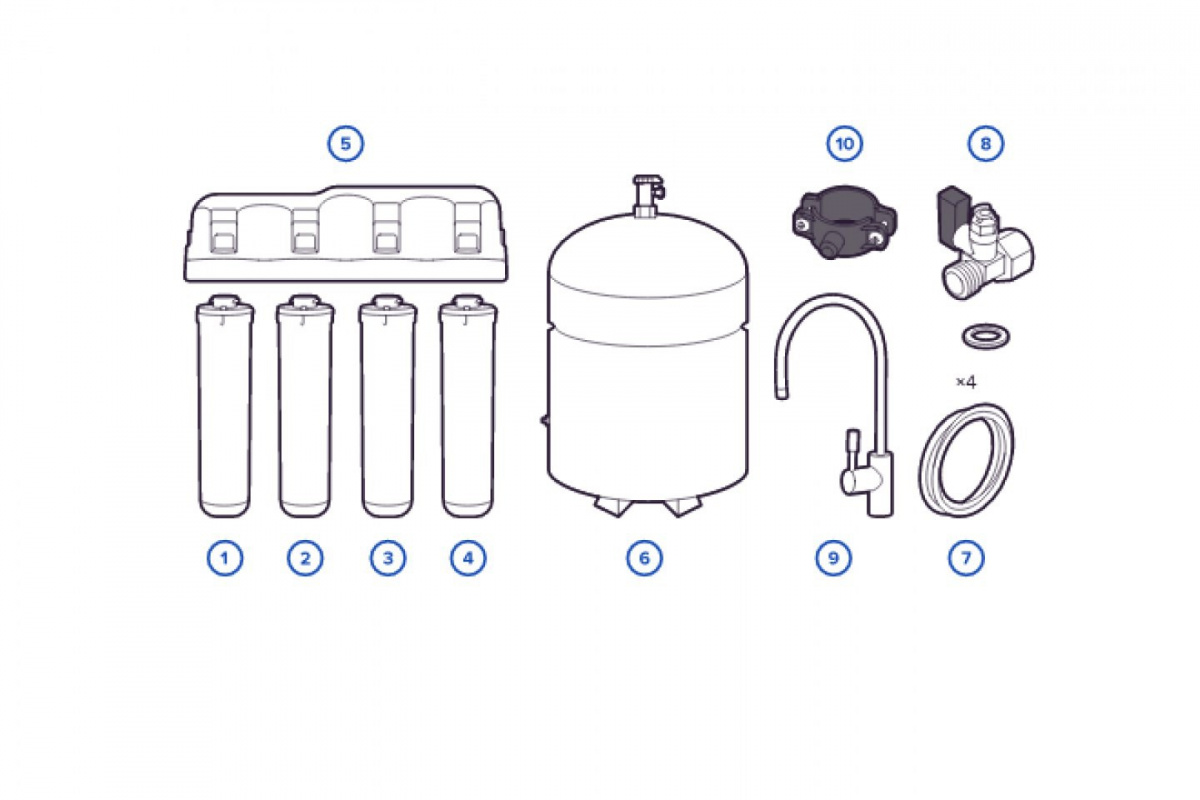 5

10

8

×4

1

2

3

4

6

9

7