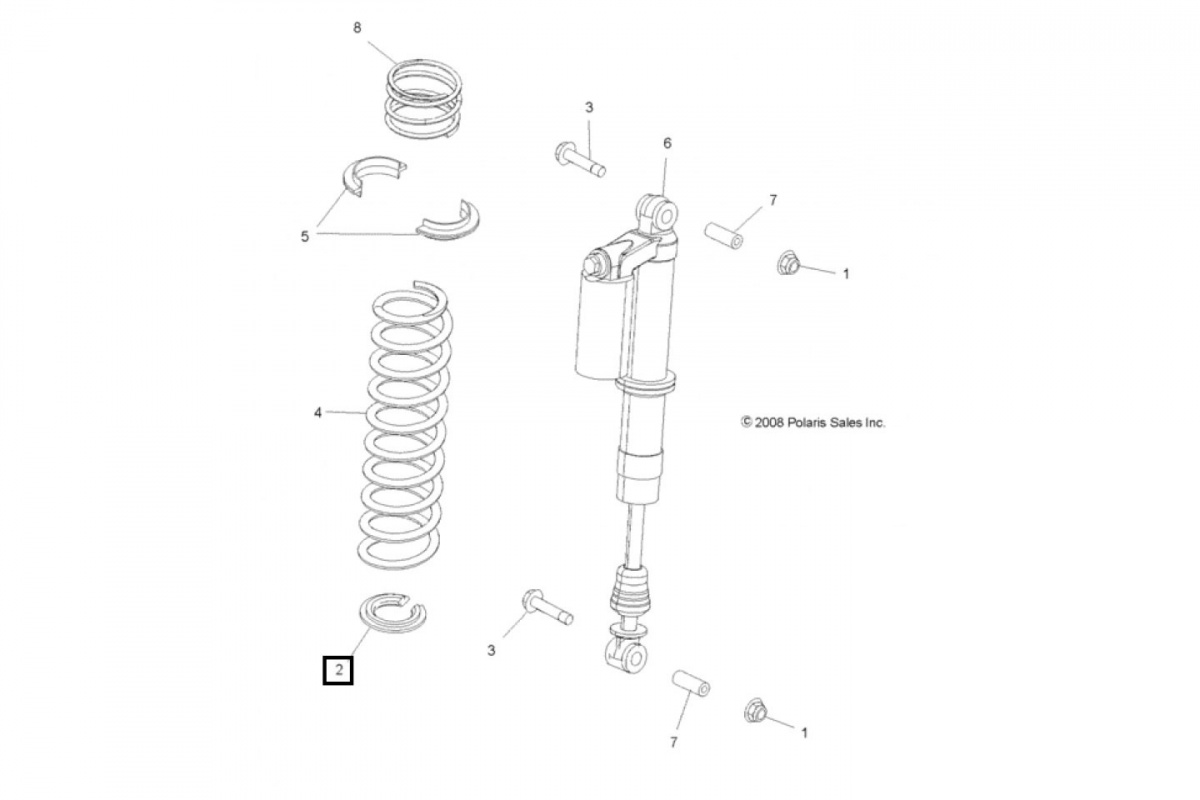 8

3

6

7

5

1

4

© 2008 Polaris Sales Inc.

3

2

7

1