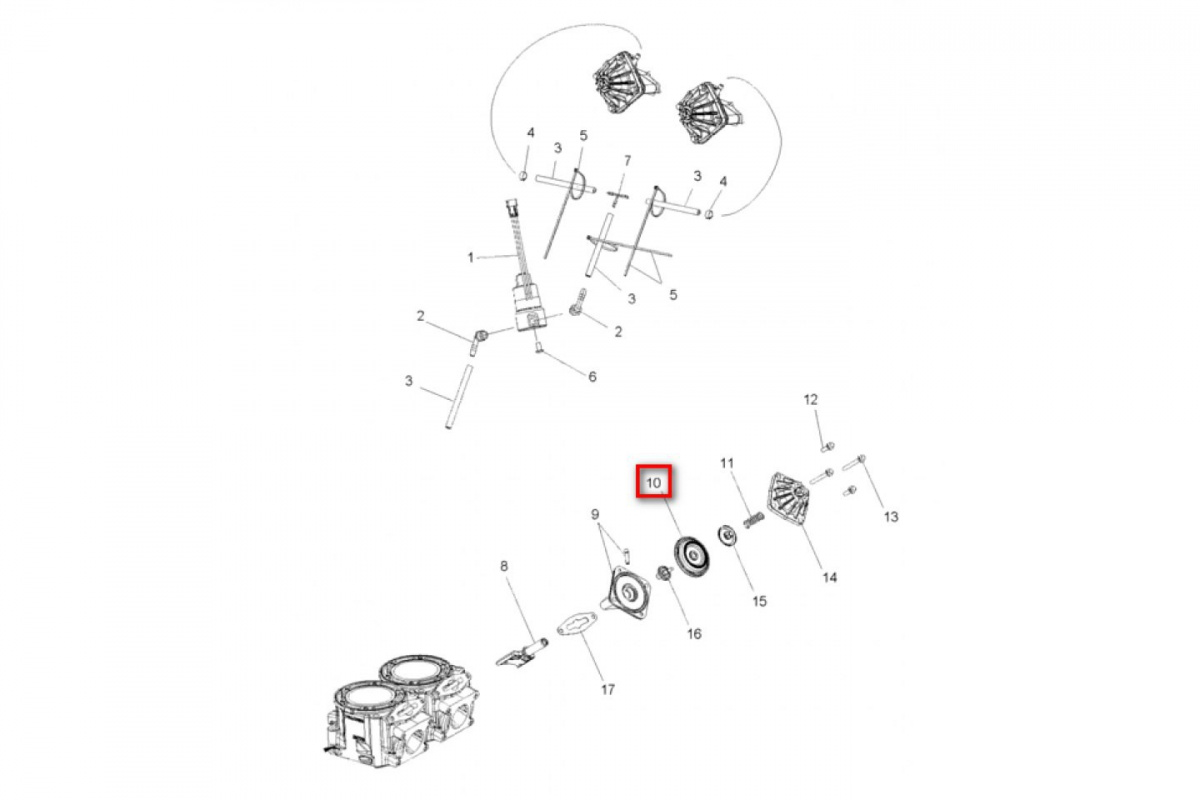 4
5
3
7
3
4
1
3
5
2
2
6
3
12
10
11
13
9
14
8
15
16
17